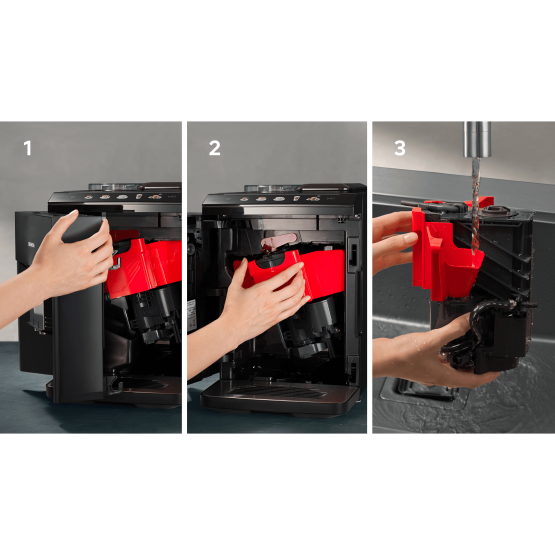 1

2

3